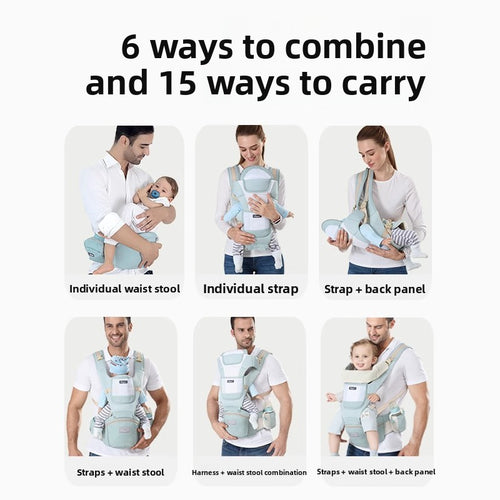 6 ways to combine and 15 ways to carry

Individual waist stool

Individual strap

Strap + back panel

Straps + waist stool

Harness + waist stool combination

Straps + waist stool + back panel