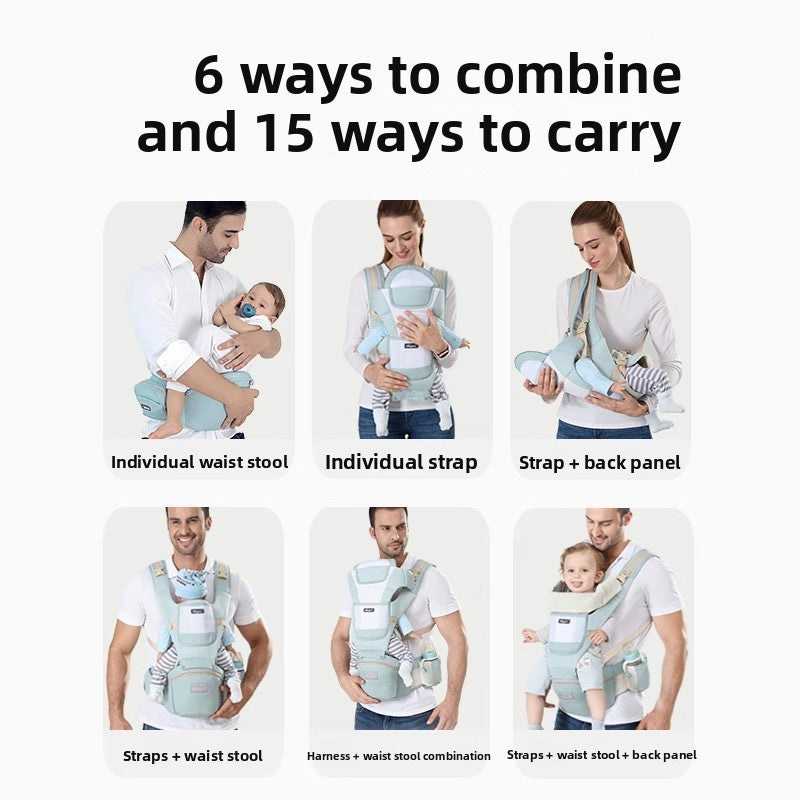 6 ways to combine and 15 ways to carry

Individual waist stool

Individual strap

Strap + back panel

Straps + waist stool

Harness + waist stool combination

Straps + waist stool + back panel